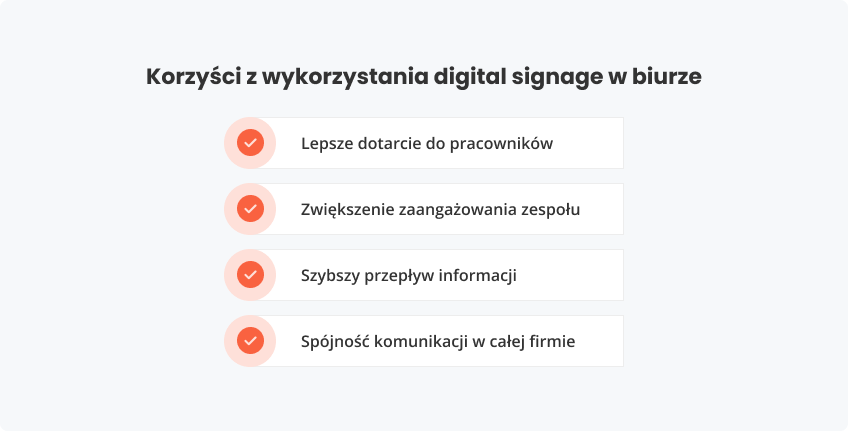 Korzyści z wykorzystania digital signage w biurze

Lepsze dotarcie do pracowników

Zwiększenie zaangażowania zespołu

Szybszy przepływ informacji

Spójność komunikacji w całej firmie