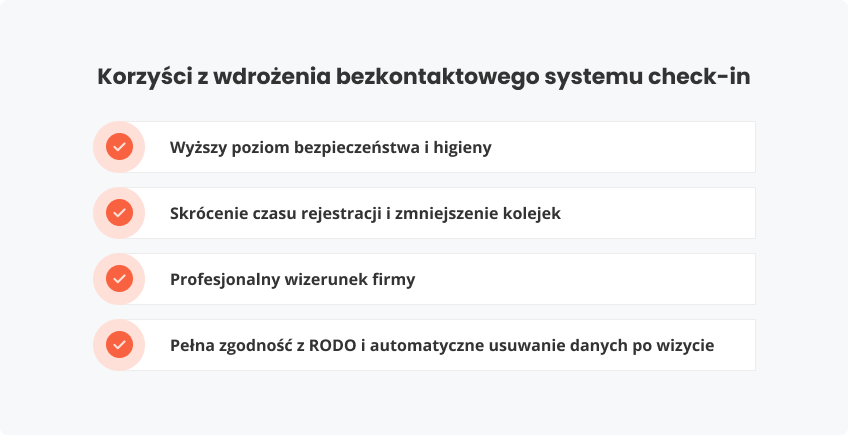 Korzyści z wdrożenia bezkontaktowego systemu check-in

Wyższy poziom bezpieczeństwa i higieny

Skrócenie czasu rejestracji i zmniejszenie kolejek

Profesjonalny wizerunek firmy

Pełna zgodność z RODO i automatyczne usuwanie danych po wizycie