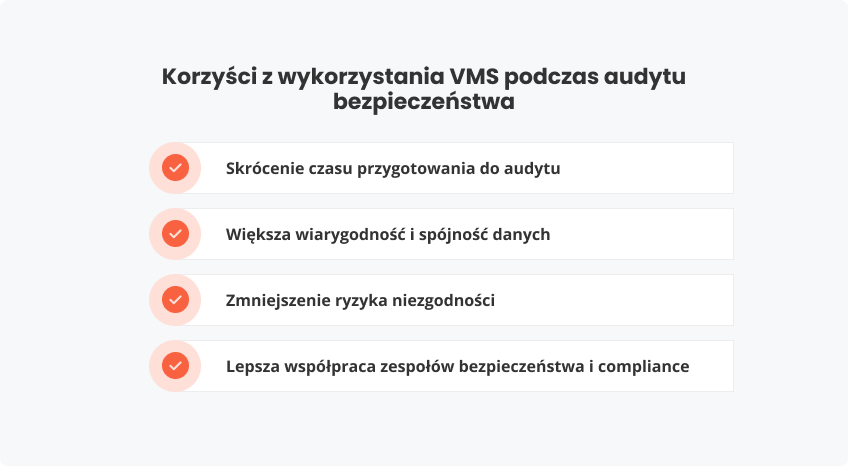 Korzyści z wykorzystania VMS podczas audytu bezpieczeństwa

Skrócenie czasu przygotowania do audytu

Większa wiarygodność i spójność danych

Zmniejszenie ryzyka niezgodności

Lepsza współpraca zespołów bezpieczeństwa i compliance