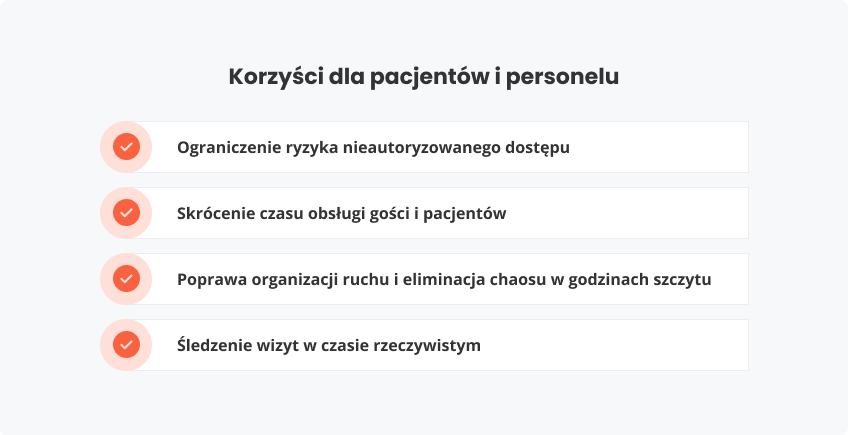 Korzyści dla pacjentów i personelu

Ograniczenie ryzyka nieautoryzowanego dostępu

Skrócenie czasu obsługi gości i pacjentów

Poprawa organizacji ruchu i eliminacja chaosu w godzinach szczytu

Śledzenie wizyt w czasie rzeczywistym