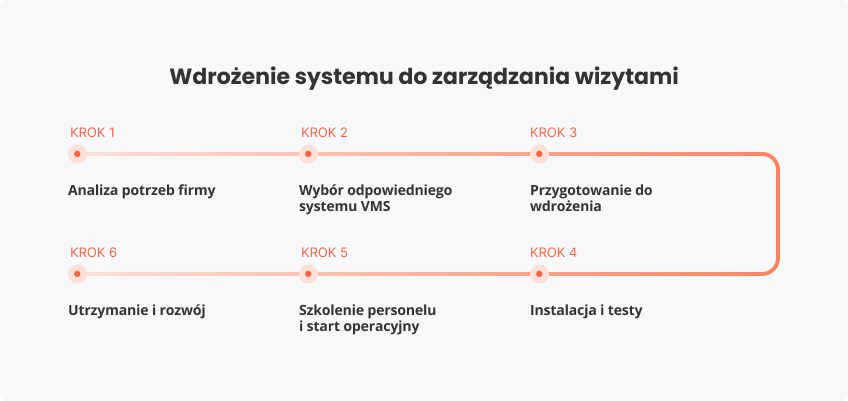 Wdrożenie systemu do zarządzania wizytami

KROK 1
Analiza potrzeb firmy

KROK 2
Wybór odpowiedniego systemu VMS

KROK 3
Przygotowanie do wdrożenia

KROK 4
Instalacja i testy

KROK 5
Szkolenie personelu i start operacyjny

KROK 6
Utrzymanie i rozwój